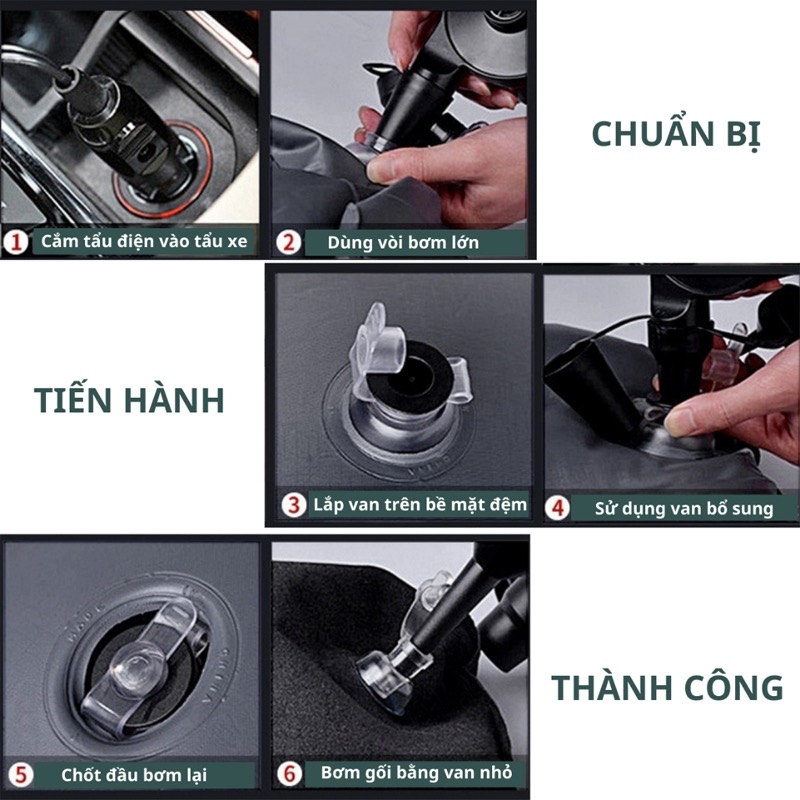 1 Cắm tẩu điện vào tẩu xe

2 Dùng vòi bơm lớn

CHUẨN BỊ

TIẾN HÀNH

3 Lắp van trên bề mặt đệm

4 Sử dụng van bổ sung

5 Chốt đầu bơm lại

6 Bơm gối bằng van nhỏ

THÀNH CÔNG